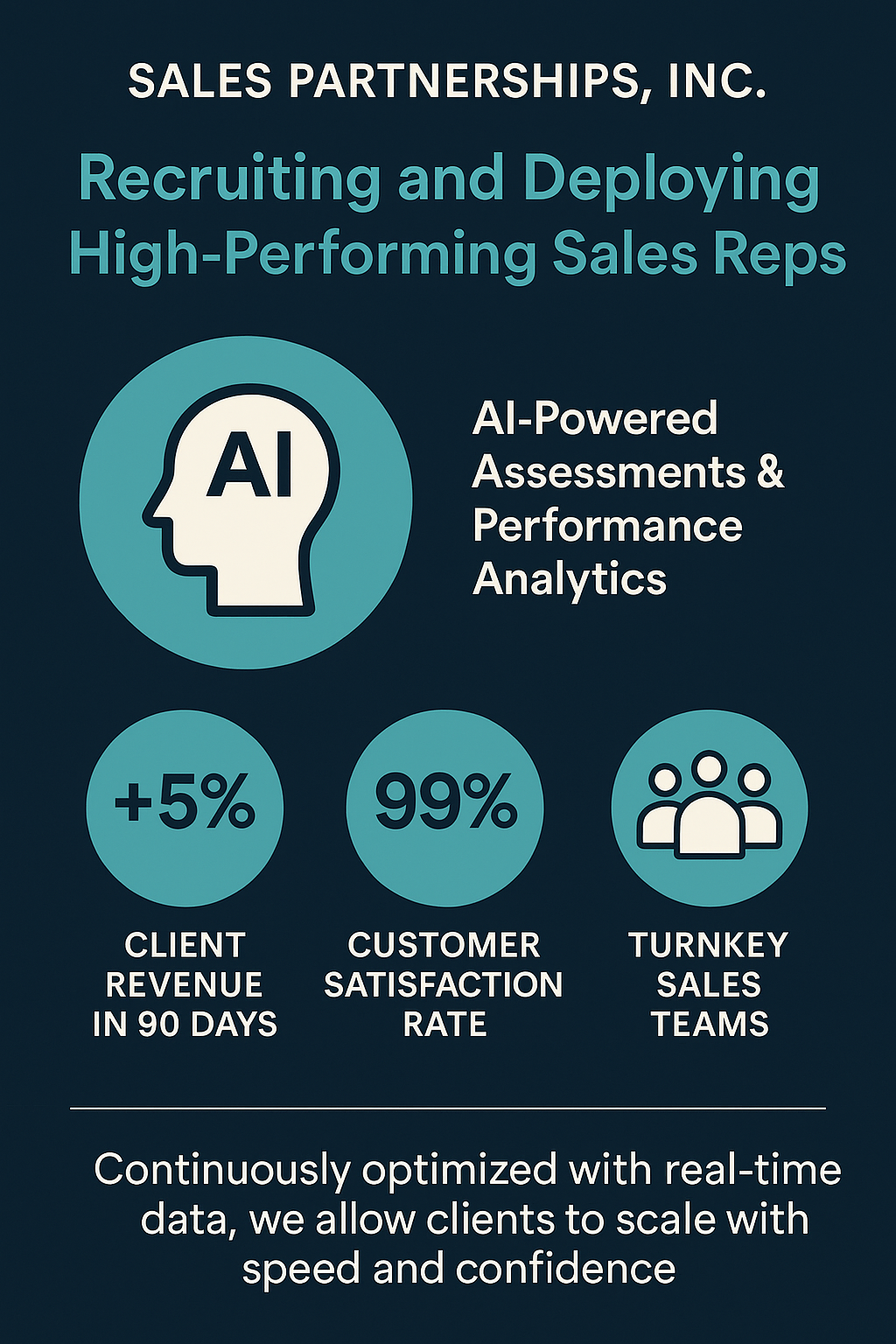 SALES PARTNERSHIPS, INC.

Recruiting and Deploying High-Performing Sales Reps

AI

AI-Powered Assessments & Performance Analytics

+5%

CLIENT REVENUE IN 90 DAYS

99%

CUSTOMER SATISFACTION RATE

TURNKEY SALES TEAMS

Continuously optimized with real-time data, we allow clients to scale with speed and confidence