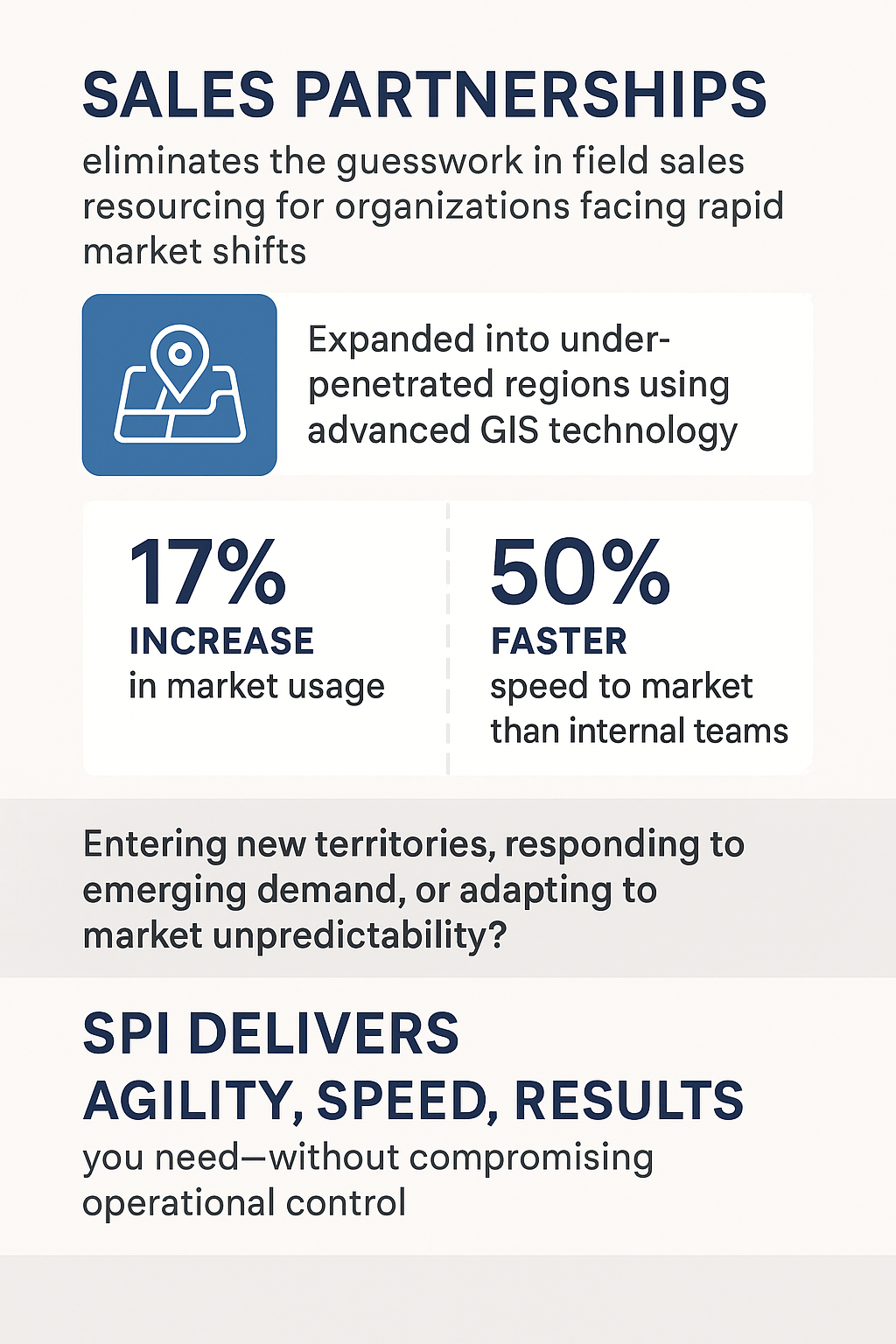 SALES PARTNERSHIPS

eliminates the guesswork in field sales resourcing for organizations facing rapid market shifts

Expanded into under-penetrated regions using advanced GIS technology

17%
INCREASE
in market usage

50%
FASTER
speed to market than internal teams

Entering new territories, responding to emerging demand, or adapting to market unpredictability?

SPI DELIVERS
AGILITY, SPEED, RESULTS
you need—without compromising operational control